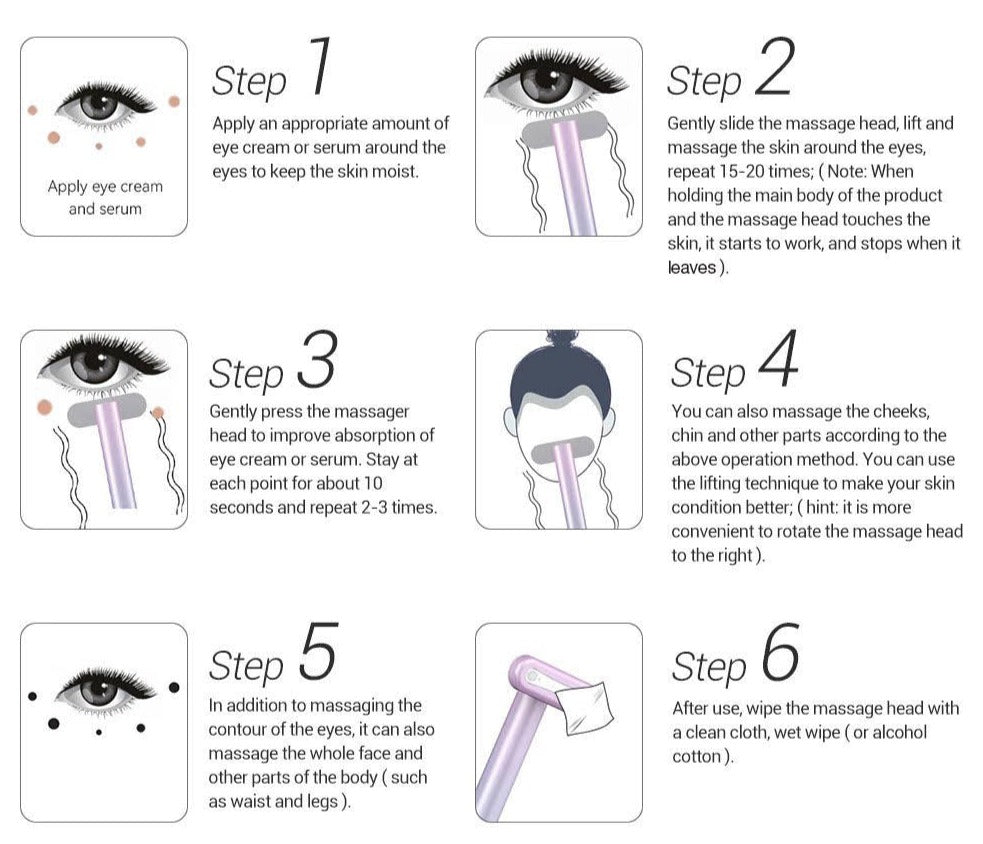 Apply eye cream and serum

Step 1

Apply an appropriate amount of eye cream or serum around the eyes to keep the skin moist.

Step 2

Gently slide the massage head, lift and massage the skin around the eyes, repeat 15-20 times; ( Note: When holding the main body of the product and the massage head touches the skin, it starts to work, and stops when it leaves ).

Step 3

Gently press the massager head to improve absorption of eye cream or serum. Stay at each point for about 10 seconds and repeat 2-3 times.

Step 4

You can also massage the cheeks, chin and other parts according to the above operation method. You can use the lifting technique to make your skin condition better; ( hint: it is more convenient to rotate the massage head to the right ).

Step 5

In addition to massaging the contour of the eyes, it can also massage the whole face and other parts of the body ( such as waist and legs ).

Step 6

After use, wipe the massage head with a clean cloth, wet wipe ( or alcohol cotton ).